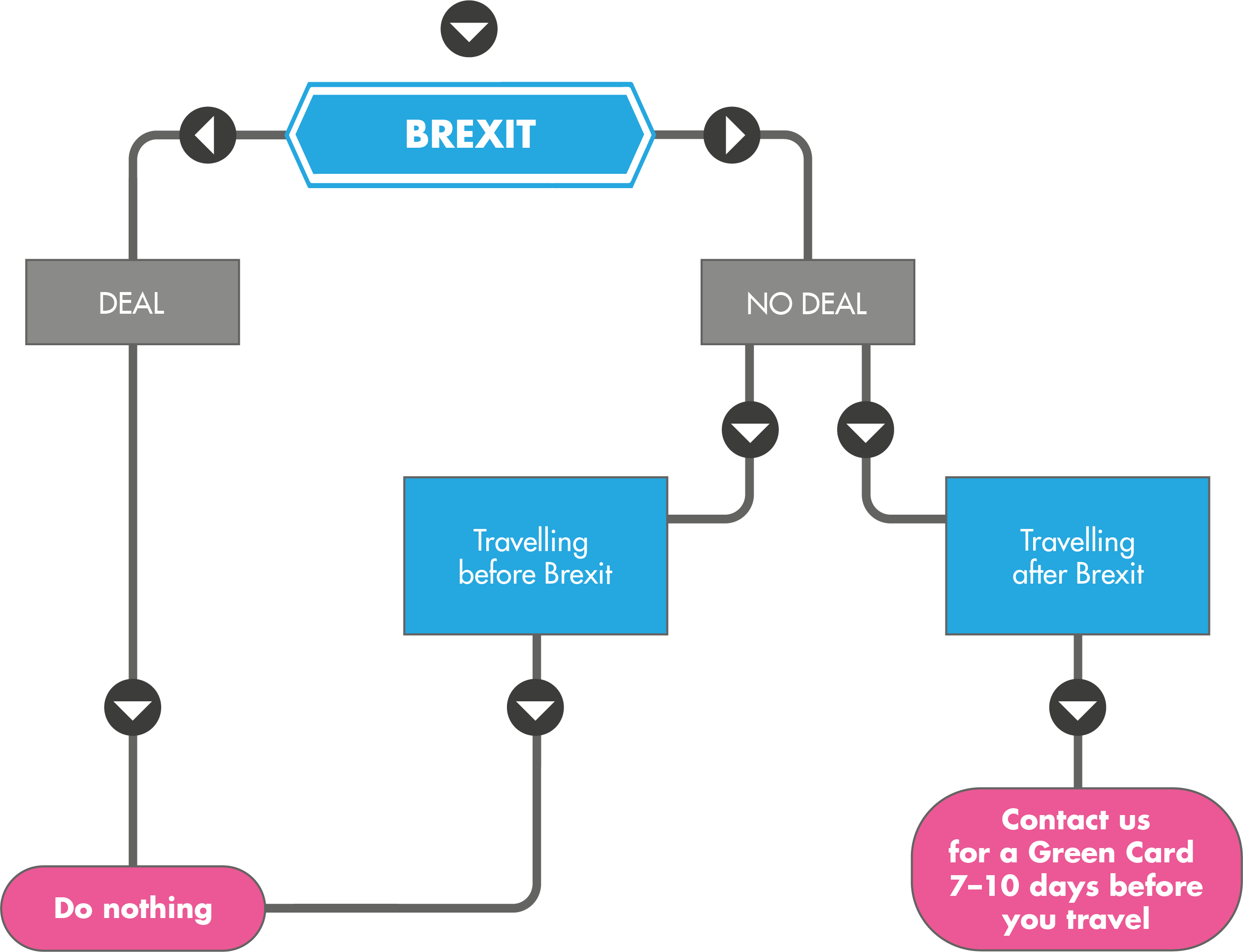 BREXIT

DEAL

NO DEAL

Travelling before Brexit

Travelling after Brexit

Do nothing

Contact us for a Green Card 7–10 days before you travel